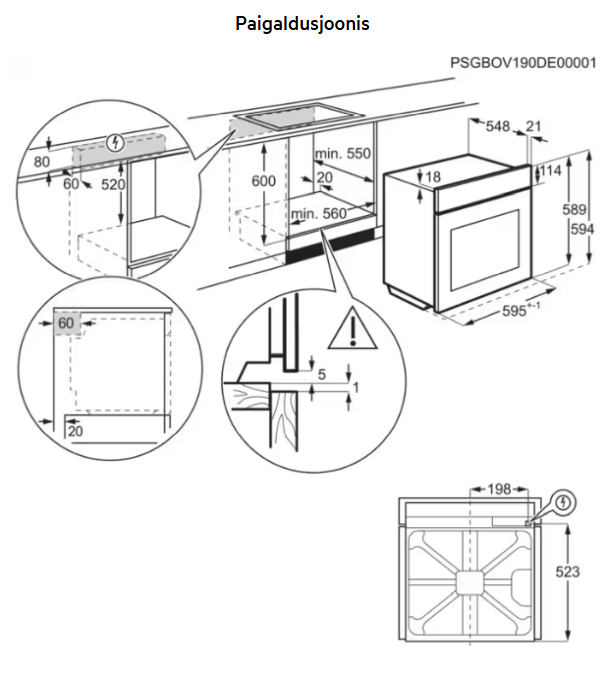 Paigaldusjoonis

PSGBOV190DE00001

80
60
520
600
min. 550
20
min. 560
548
21
18
114
589
594
595$^{+-1}$
60
20
5
1
198
523