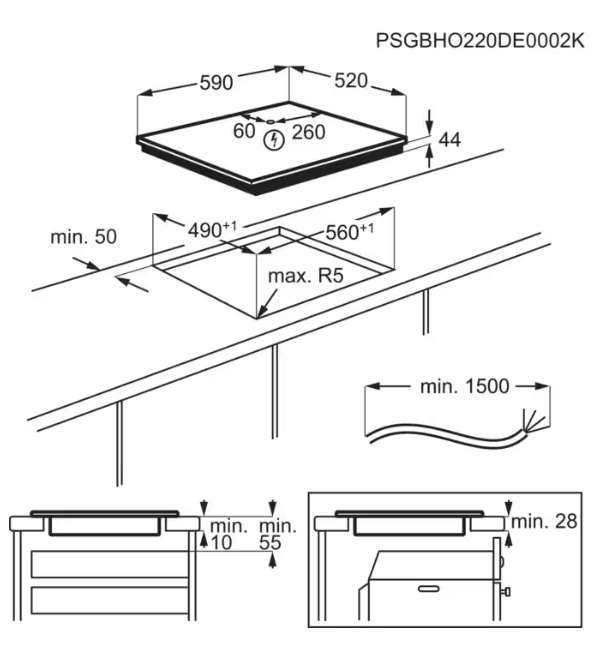 PSGBHO220DE0002K

590

520

60

260

44

min. 50

$490^{+1}$

$560^{+1}$

max. R5

min. 1500

min.
10

min.
55

min. 28