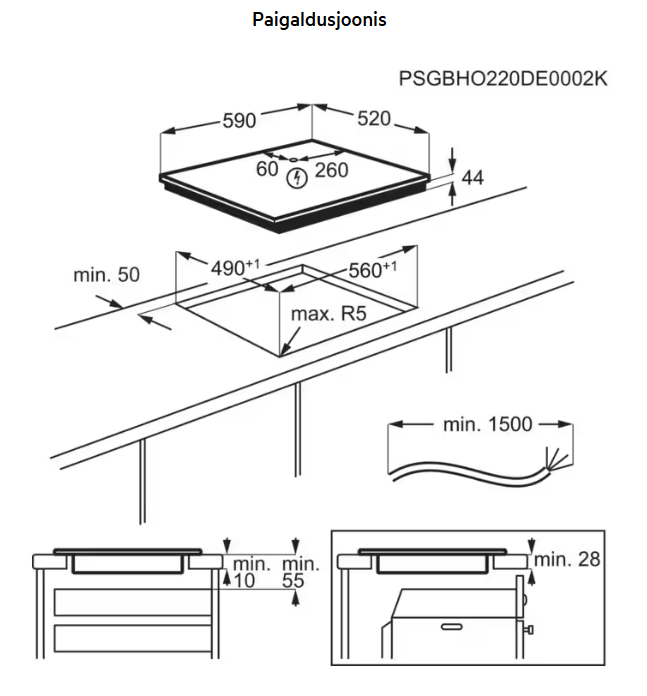 Paigaldusjoonis

PSGBHO220DE0002K

590

520

60

260

44

min. 50

$490^{+1}$

$560^{+1}$

max. R5

min. 1500

min.
10

min.
55

min. 28