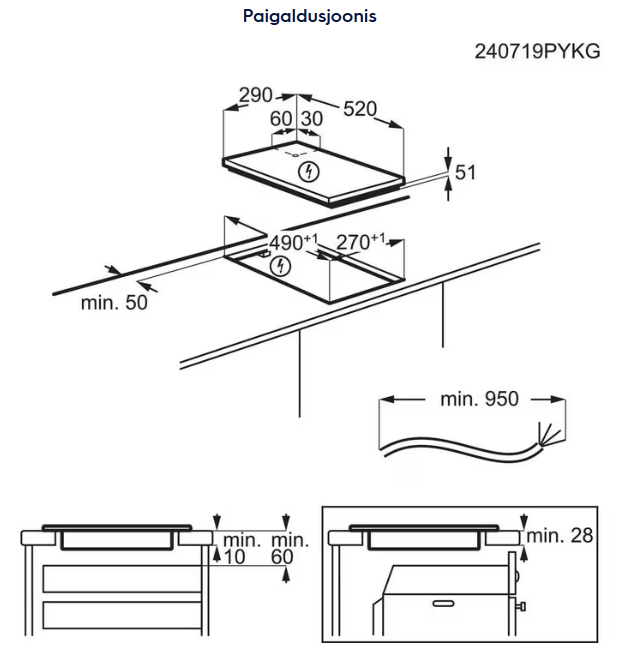 Paigaldusjoonis

240719PYKG

290
520
60
30
51

$490^{+1}$
$270^{+1}$
min. 50

min. 950

min.
10
min.
60

min. 28