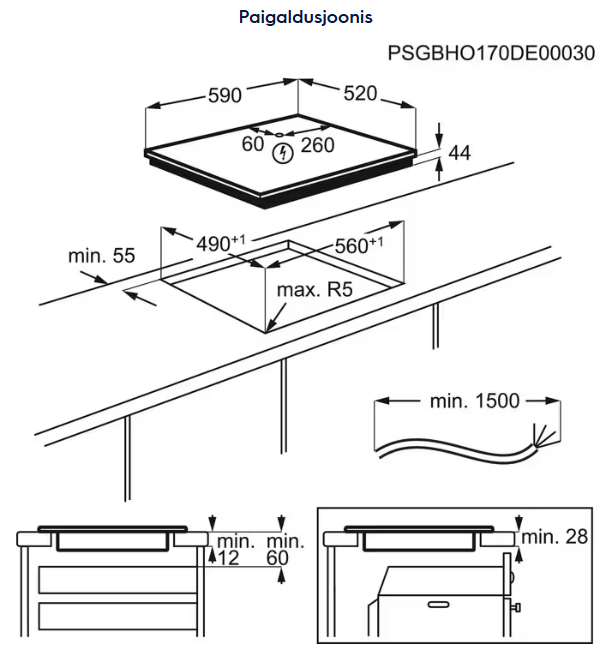 Paigaldusjoonis

PSGBHO170DE00030

590
520
60
260
44
$490^{+1}$
$560^{+1}$
min. 55
max. R5
min. 1500
min. 12
min. 60
min. 28