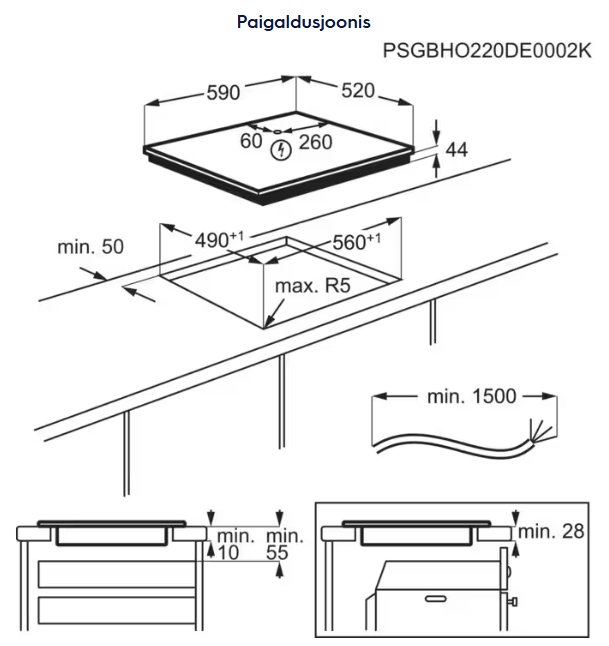 Paigaldusjoonis

PSGBHO220DE0002K

590
520
60
260
44
min. 50
$490^{+1}$
$560^{+1}$
max. R5
min. 1500
min.
10
min.
55
min. 28