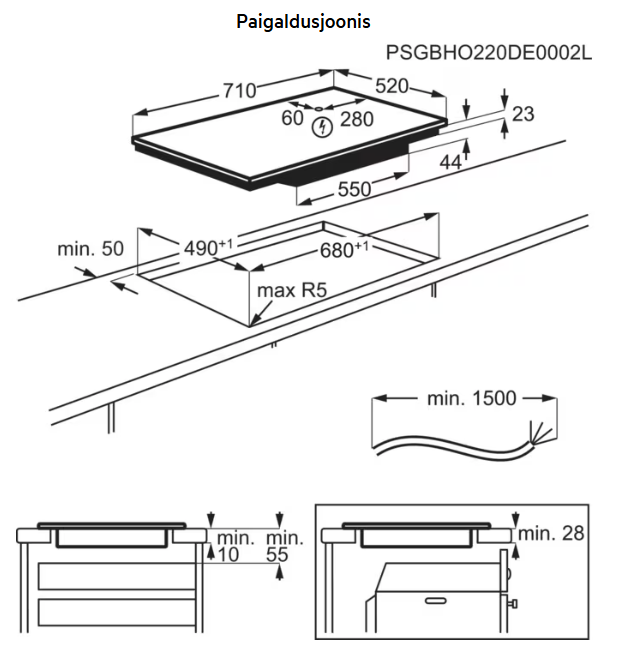 Paigaldusjoonis

PSGBHO220DE0002L

710

520

60

280

23

44

550

min. 50

$490^{+1}$

$680^{+1}$

max R5

min. 1500

min. 10

min. 55

min. 28