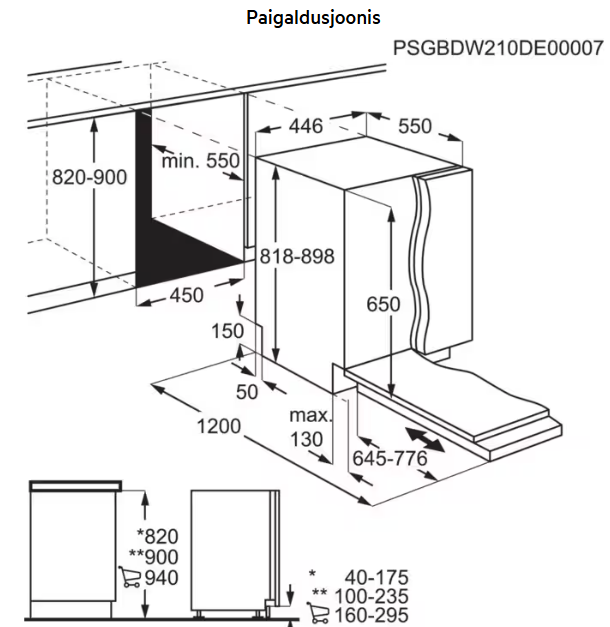 Paigaldusjoonis

PSGBDW210DE00007

446
550
min. 550
820-900
818-898
650
450
150
50
1200
max.
130
645-776

*820
**900
940

* 40-175
** 100-235
160-295