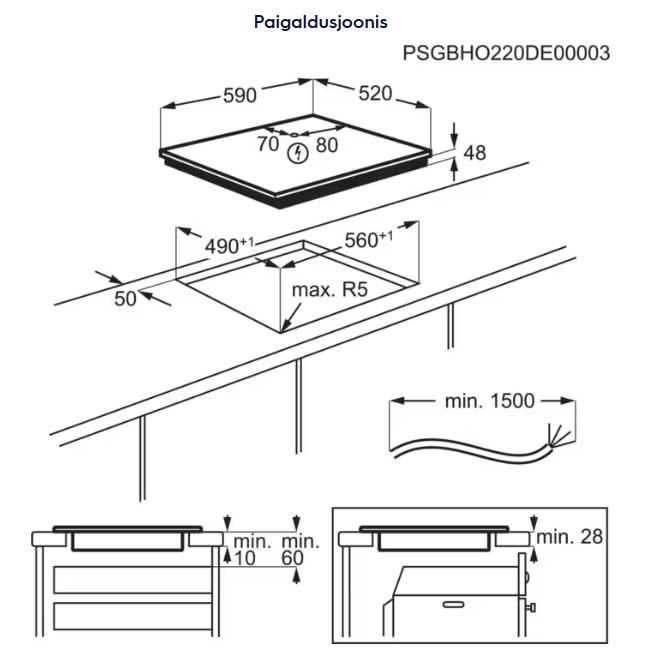 Paigaldusjoonis

PSGBHO220DE00003

590

520

70

80

48

$490^{+1}$

$560^{+1}$

50

max. R5

min. 1500

min.
10

min.
60

min. 28