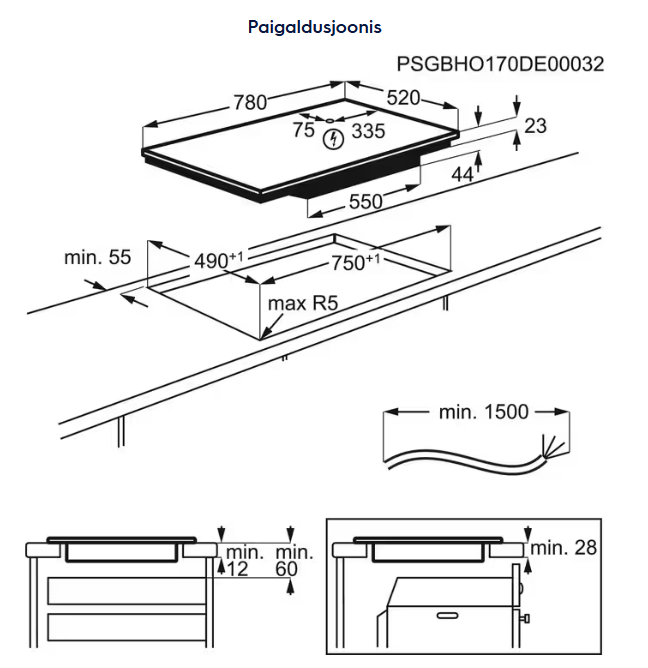 Paigaldusjoonis

PSGBHO170DE00032

780
520
75
335
23
44
550

min. 55
$490^{+1}$
$750^{+1}$
max R5

min. 1500

min.
12
min.
60

min. 28