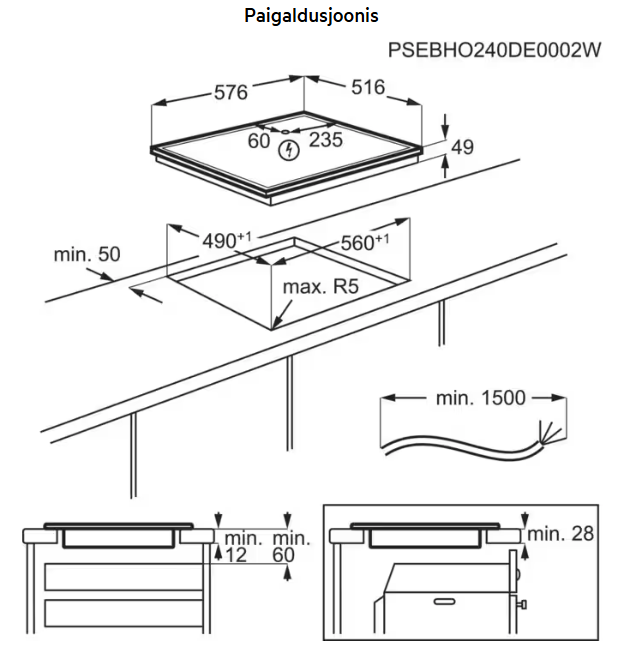 Paigaldusjoonis

PSEBHO240DE0002W

576
516
60
235
49
$490^{+1}$
$560^{+1}$
min. 50
max. R5
min. 1500
min.
12
min.
60
min. 28