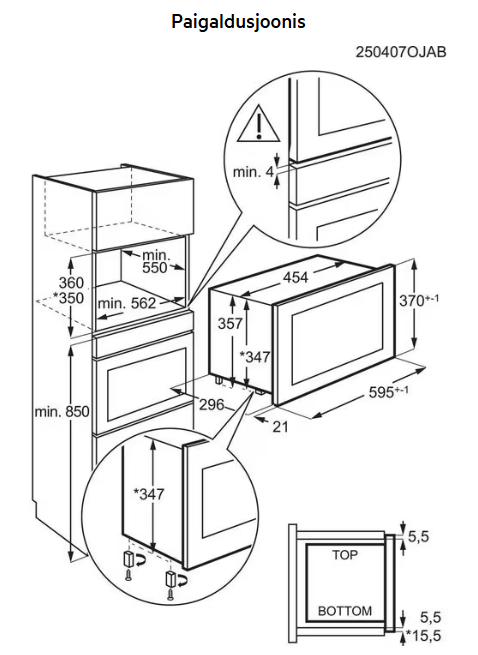 Paigaldusjoonis

250407OJAB

min. 4

min. 550

360
*350

min. 562

454

357

*347

$370^{+-1}$

296

$595^{+-1}$

21

min. 850

*347

5,5

TOP

BOTTOM

5,5

*15,5