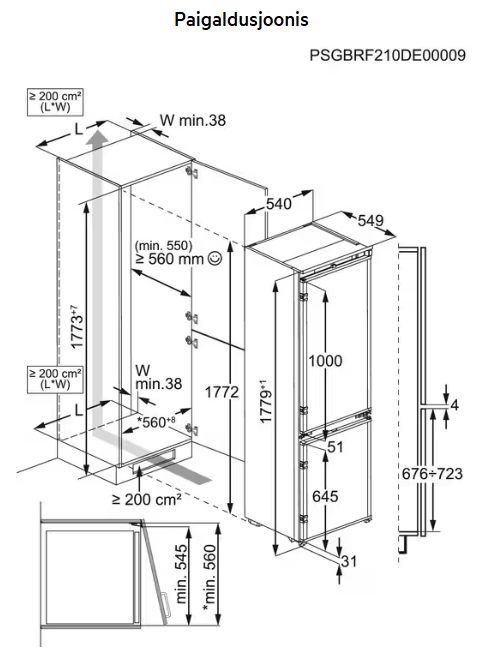 Paigaldusjoonis

PSGBRF210DE00009

≥ 200 cm²
(L*W)

L

W min.38

540

549

(min. 550)
≥ 560 mm ☺

$1773^{+7}$

1000

≥ 200 cm²
(L*W)

W
min.38

L

$*560^{+8}$

1772

$1779^{+1}$

4

51

676÷723

645

≥ 200 cm²

31

min. 545

*min. 560