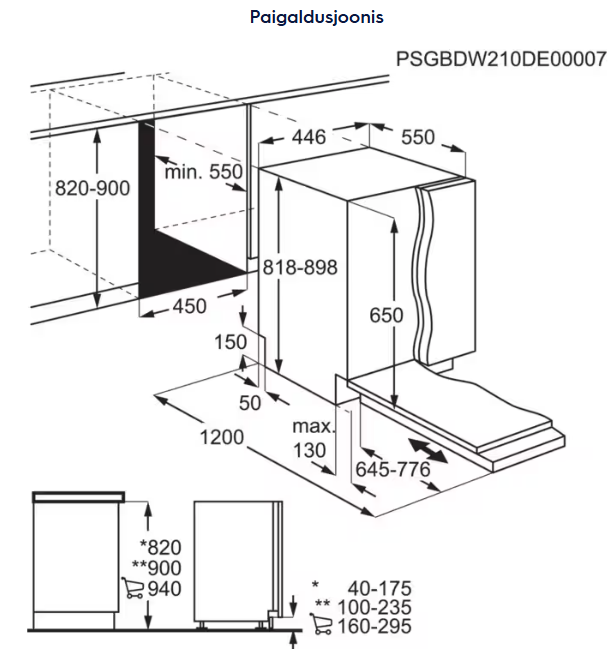 Paigaldusjoonis

PSGBDW210DE00007

820-900

min. 550

446

550

818-898

450

650

150

50

1200

max.
130

645-776

*820
**900
940

* 40-175
** 100-235
160-295