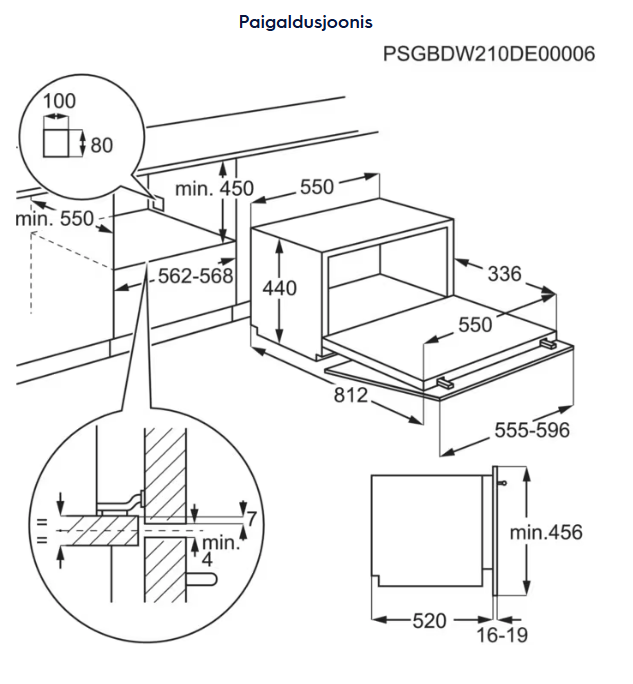 Paigaldusjoonis

PSGBDW210DE00006

100

80

min. 450

550

min. 550

562-568

440

336

550

812

555-596

=

=

7

min.
4

min.456

520

16-19