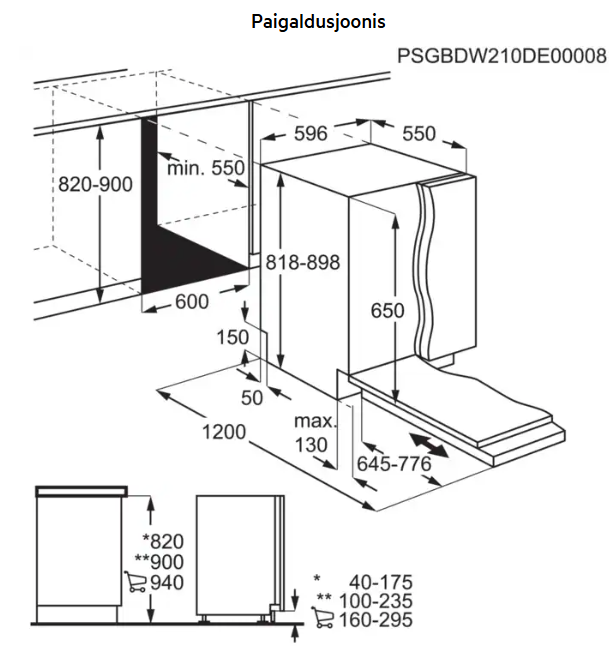 Paigaldusjoonis

PSGBDW210DE00008

820-900

min. 550

596

550

818-898

600

650

150

50

1200

max. 130

645-776

*820
**900
940

* 40-175
** 100-235
160-295