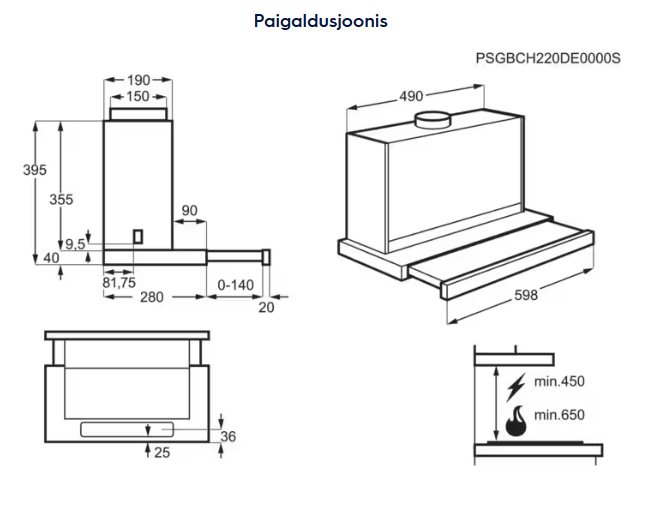 Paigaldusjoonis

PSGBCH220DE0000S

190
150
395
355
90
9,5
40
81,75
280
0-140
20

490
598

36
25

min.450
min.650