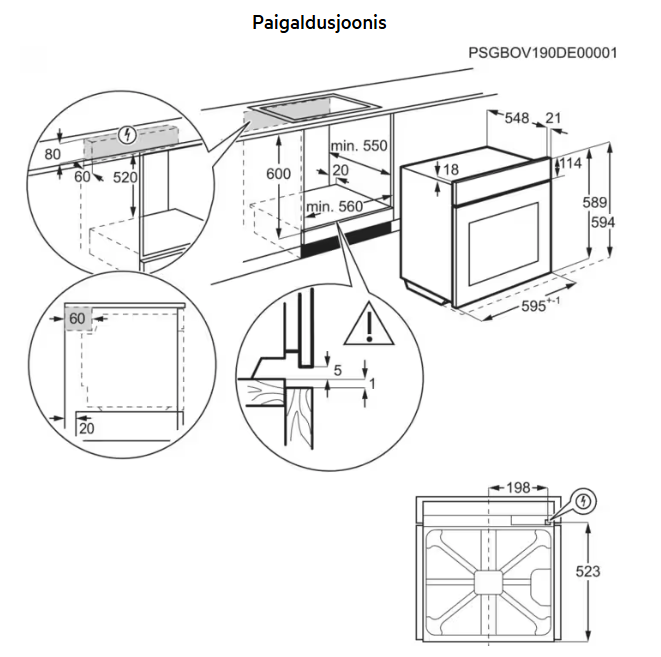 Paigaldusjoonis

PSGBOV190DE00001

80
60
520
600
min. 550
20
min. 560
548
21
18
114
589
594
$595^{+-1}$
60
20
5
1
198
523