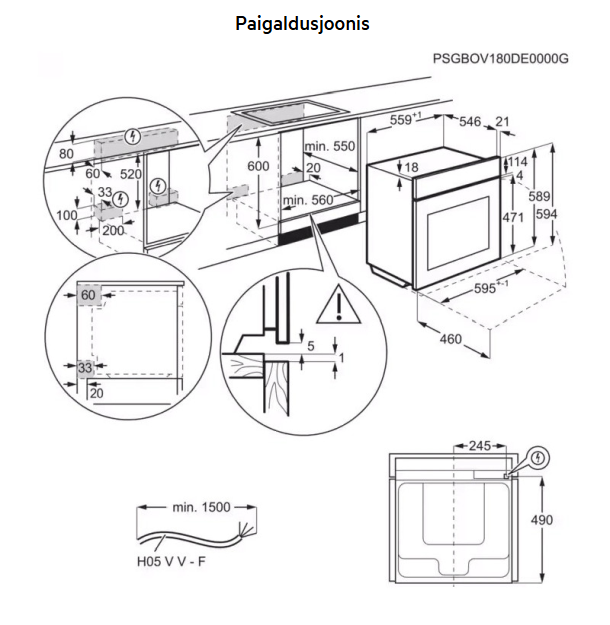 Paigaldusjoonis

PSGBOV180DE0000G

80
60
520
33
100
200

600
min. 550
20
min. 560

$559^{+1}$
546
21
18
114
4
589
594
471
$595^{+-1}$
460

60
33
20

5
1

245
490

min. 1500
H05 V V - F