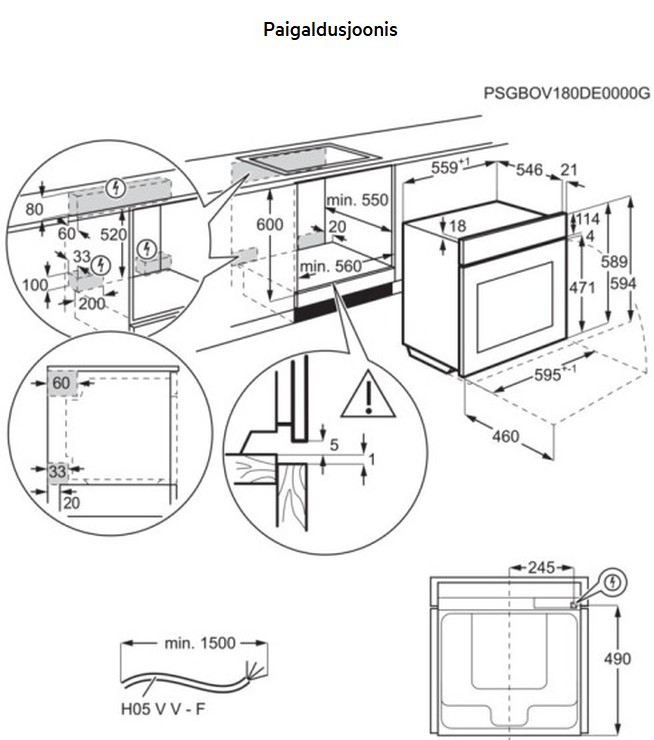 Paigaldusjoonis

PSGBOV180DE0000G

80
60
520
33
100
200
600
min. 550
20
min. 560
$559^{+1}$
546
21
18
114
4
589
594
471
$595^{+-1}$
460
60
33
20
5
1
245
490
min. 1500
H05 V V - F