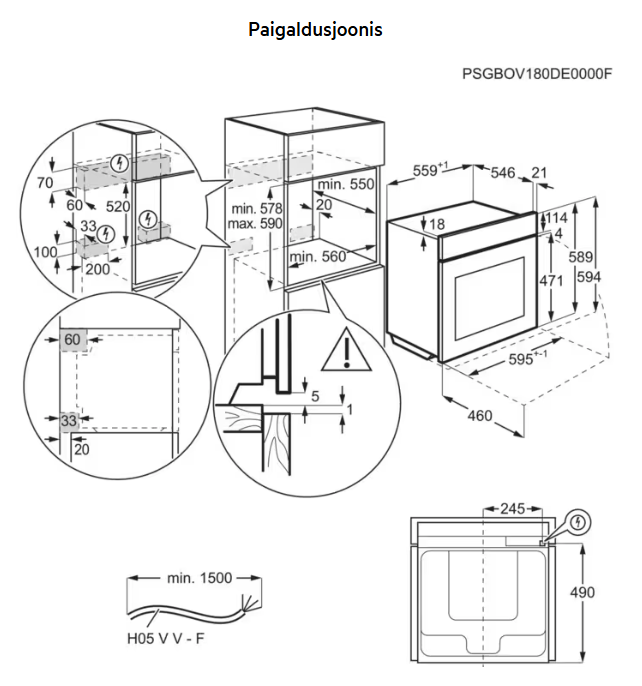 Paigaldusjoonis

PSGBOV180DE0000F

70
60
520
33
100
200

min. 578
max. 590
min. 550
20
min. 560

$559^{+1}$
546
21
18
114
4
589
594
471
$595^{+-1}$
460

60
33
20

5
1

245
490

min. 1500
H05 V V - F