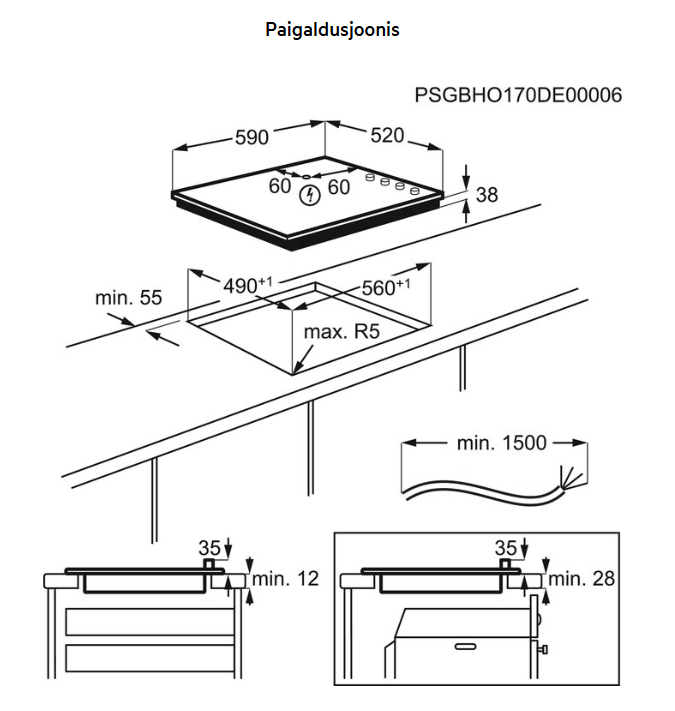 Paigaldusjoonis

PSGBHO170DE00006

590
520
60
60
38
min. 55
$490^{+1}$
$560^{+1}$
max. R5
min. 1500
35
min. 12
35
min. 28