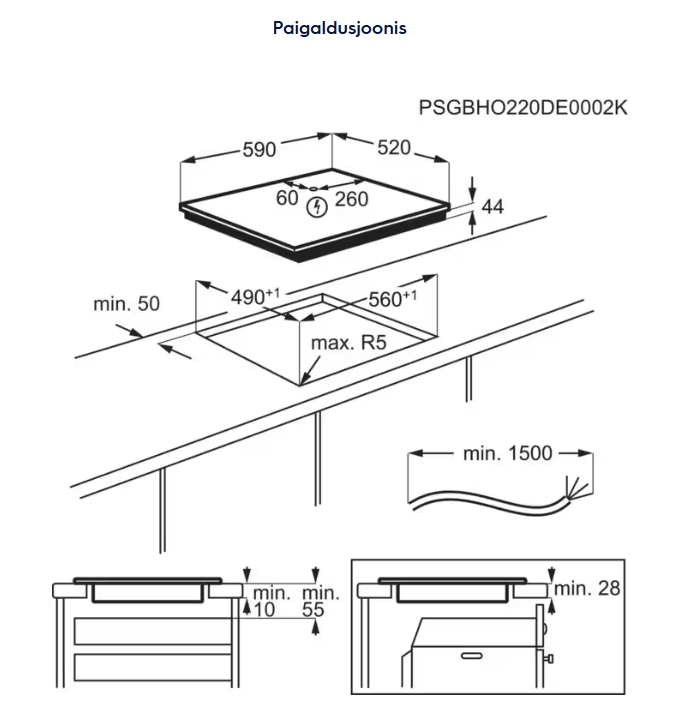 Paigaldusjoonis

PSGBHO220DE0002K

590

520

60

260

44

min. 50

$490^{+1}$

$560^{+1}$

max. R5

min. 1500

min.
10

min.
55

min. 28