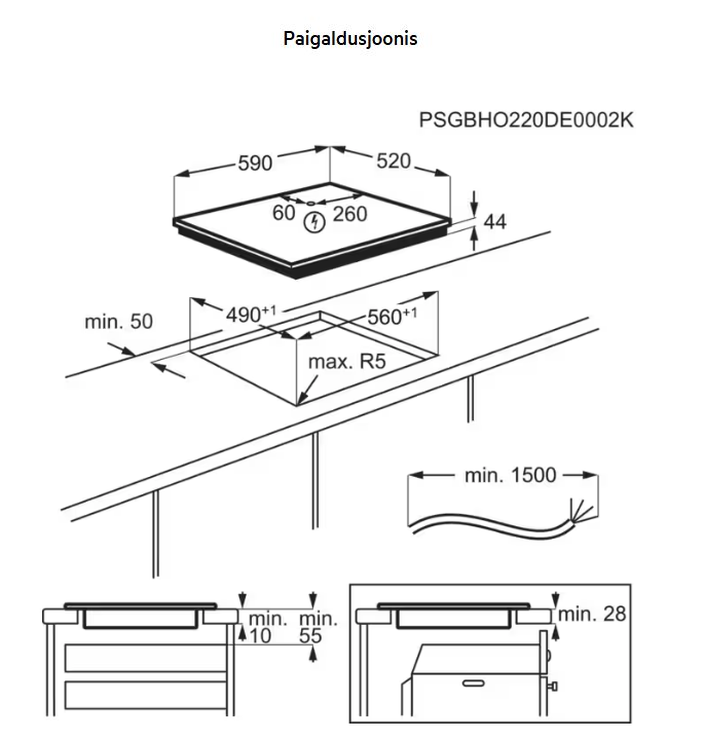 Paigaldusjoonis

PSGBHO220DE0002K

590

520

60

260

44

min. 50

$490^{+1}$

$560^{+1}$

max. R5

min. 1500

min.
10

min.
55

min. 28