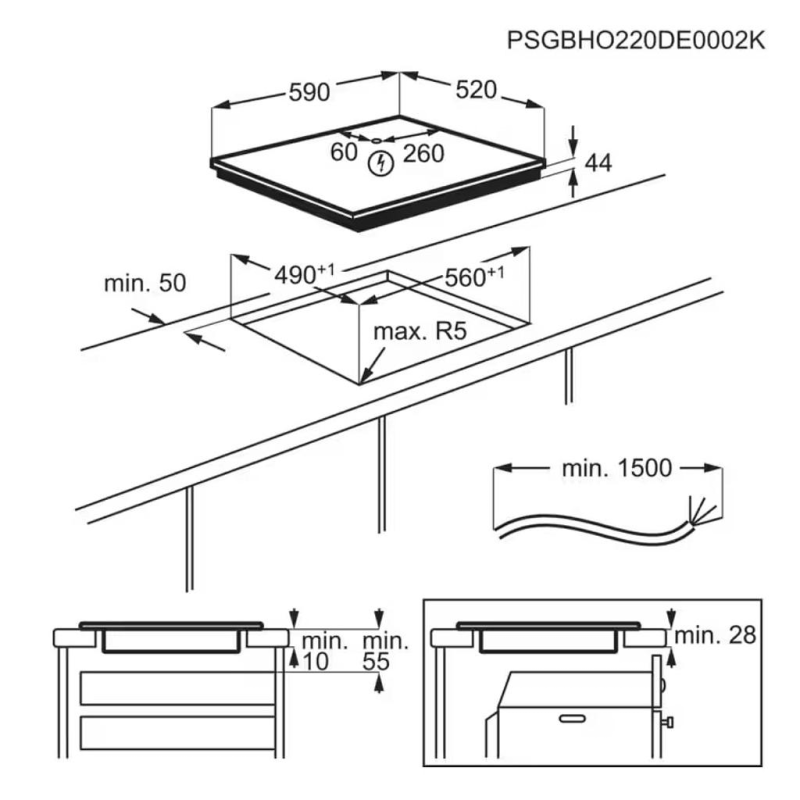 PSGBHO220DE0002K

590

520

60

260

44

min. 50

$490^{+1}$

$560^{+1}$

max. R5

min. 1500

min.
10

min.
55

min. 28