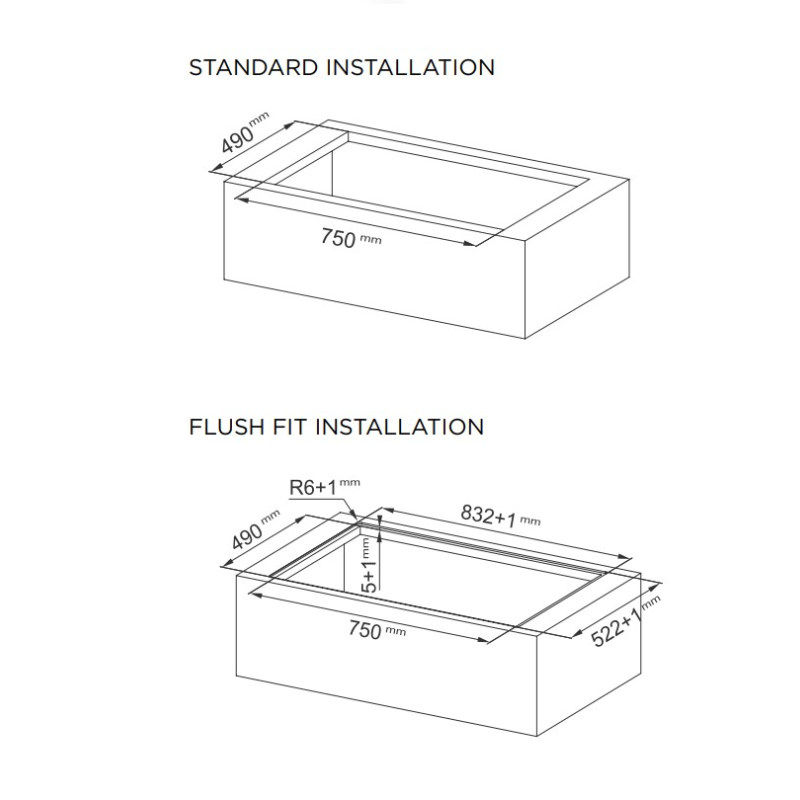 STANDARD INSTALLATION

490 mm

750 mm

FLUSH FIT INSTALLATION

R6+1 mm

490 mm

832+1 mm

5+1 mm

750 mm

522+1 mm