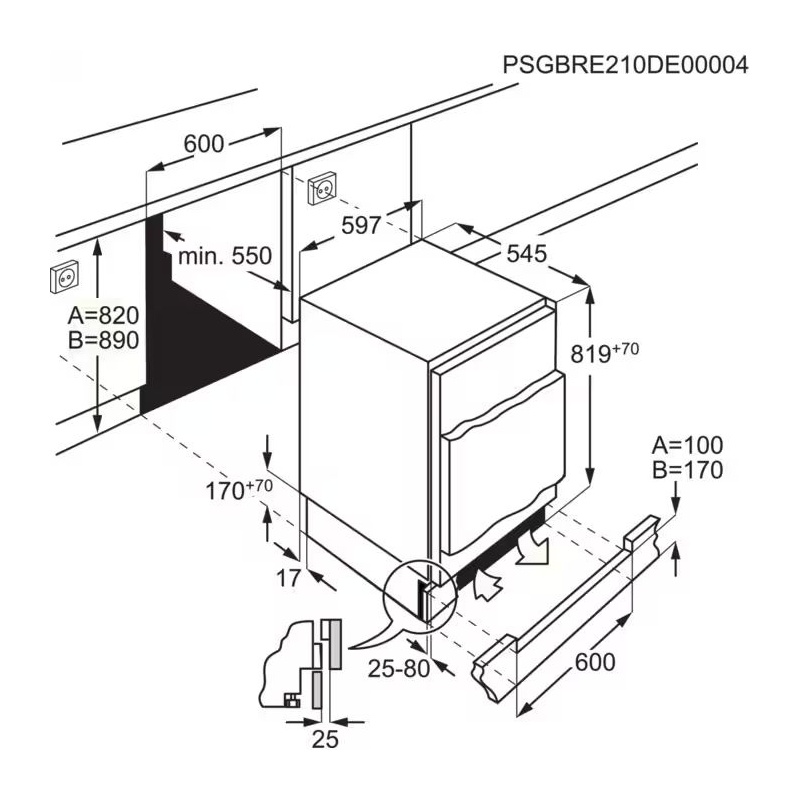 PSGBRE210DE00004

600

597

min. 550

545

A=820
B=890

$819^{+70}$

A=100
B=170

$170^{+70}$

17

25-80

600

25