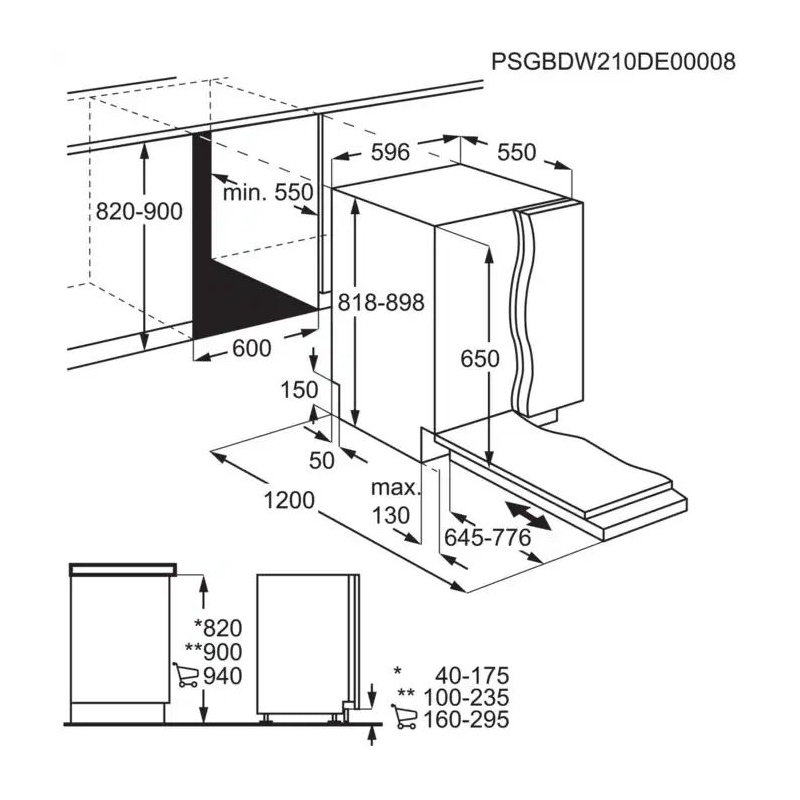 PSGBDW210DE00008

596
550
min. 550
820-900
818-898
600
650
150
50
1200
max. 130
645-776

*820
**900
940

* 40-175
** 100-235
160-295