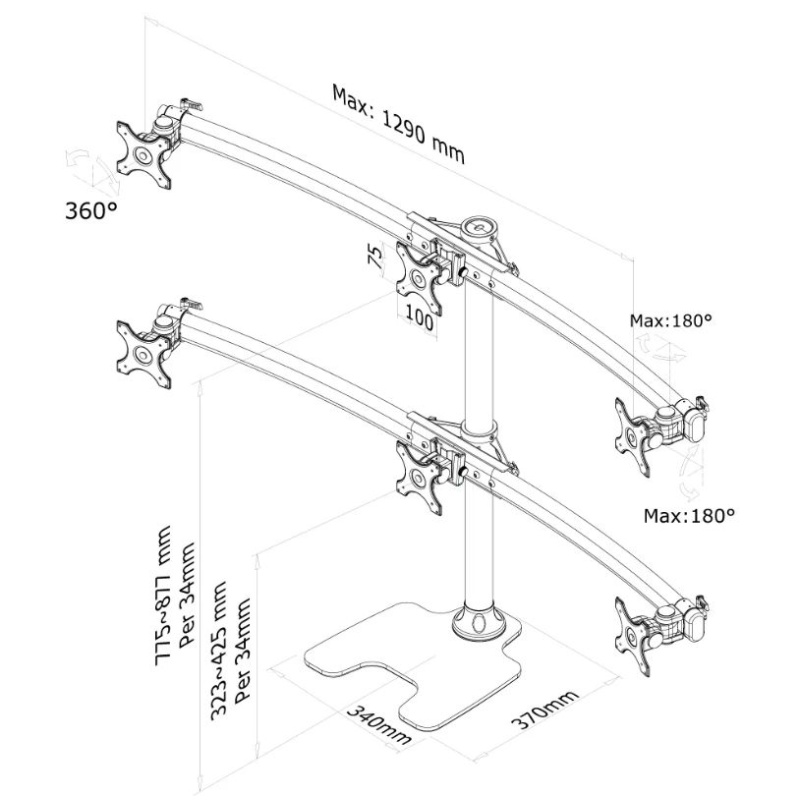 Max: 1290 mm

360°

75

100

Max:180°

Max:180°

775~877 mm
Per 34mm

323~425 mm
Per 34mm

340mm

370mm