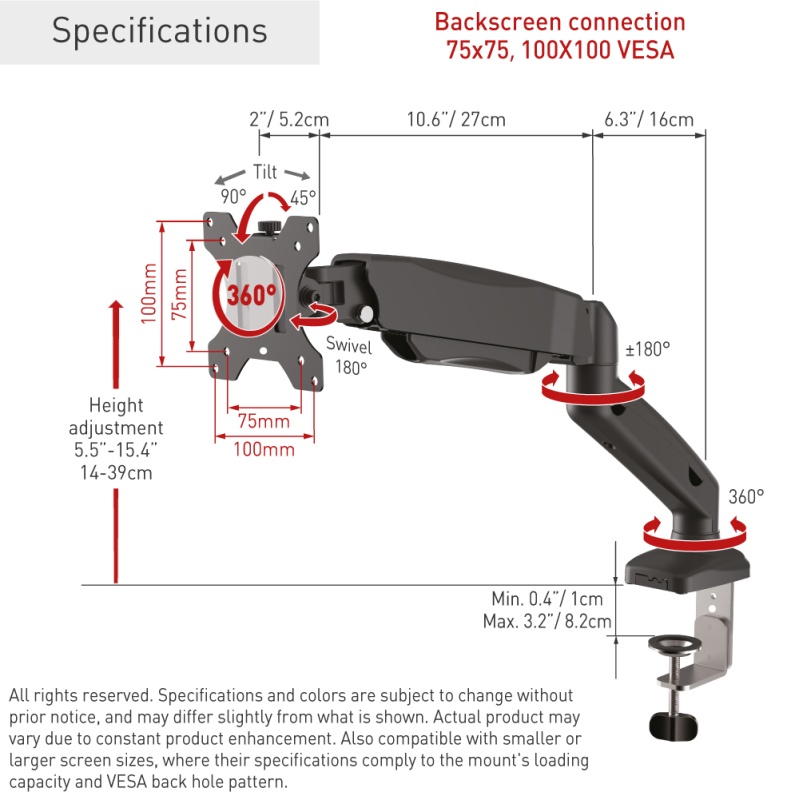 Specifications

Backscreen connection
75x75, 100X100 VESA

2"/ 5.2cm
10.6"/ 27cm
6.3"/ 16cm

Tilt
90°
45°

100mm
75mm
360°
Swivel
180°
±180°

75mm
100mm

Height
adjustment
5.5"-15.4"
14-39cm

360°

Min. 0.4"/ 1cm
Max. 3.2"/ 8.2cm

All rights reserved. Specifications and colors are subject to change without prior notice, and may differ slightly from what is shown. Actual product may vary due to constant product enhancement. Also compatible with smaller or larger screen sizes, where their specifications comply to the mount's loading capacity and VESA back hole pattern.