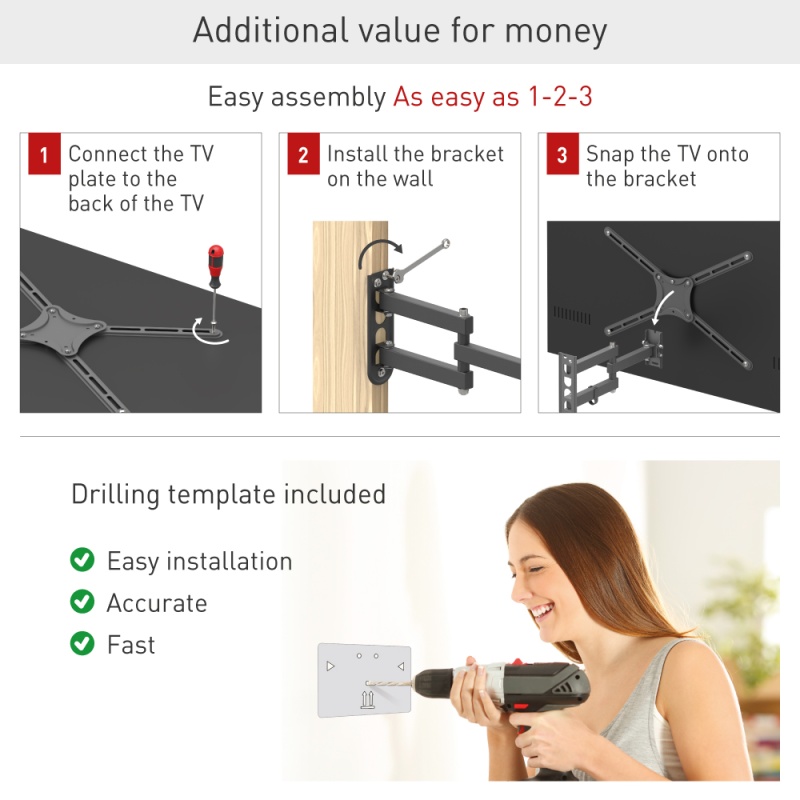 Additional value for money

Easy assembly As easy as 1-2-3

1 Connect the TV plate to the back of the TV

2 Install the bracket on the wall

3 Snap the TV onto the bracket

Drilling template included

Easy installation

Accurate

Fast