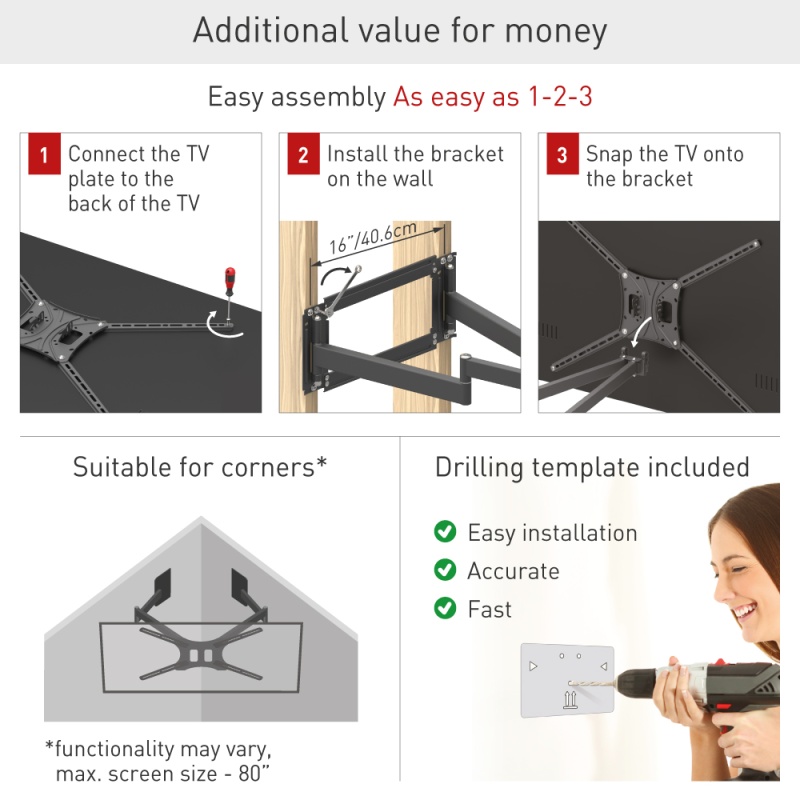 Additional value for money

Easy assembly As easy as 1-2-3

1 Connect the TV plate to the back of the TV

2 Install the bracket on the wall

16"/40.6cm

3 Snap the TV onto the bracket

Suitable for corners*

*functionality may vary, max. screen size - 80"

Drilling template included

Easy installation
Accurate
Fast