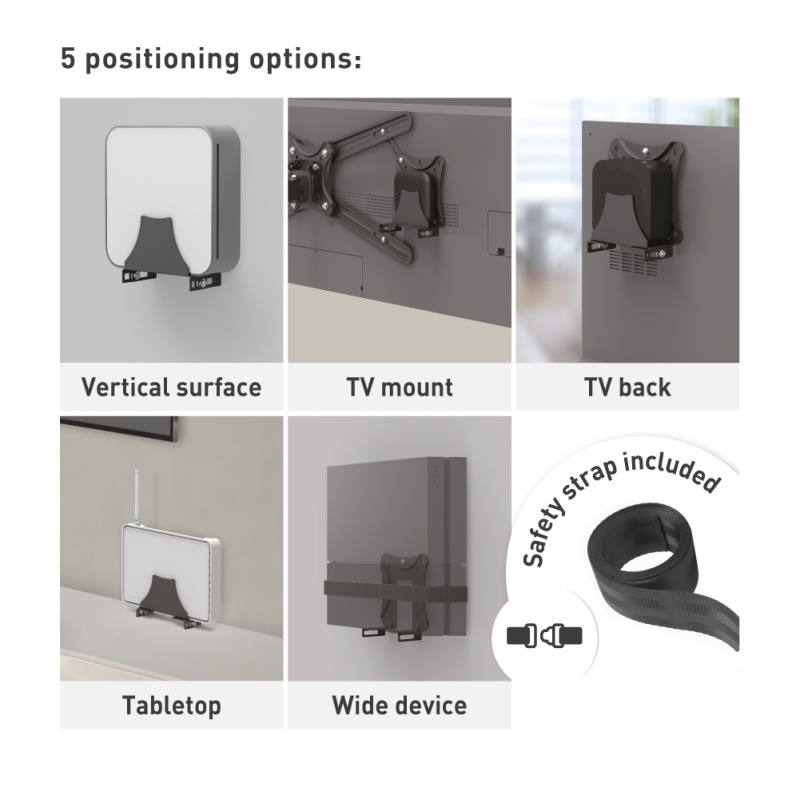 5 positioning options:

Vertical surface

TV mount

TV back

Tabletop

Wide device

Safety strap included