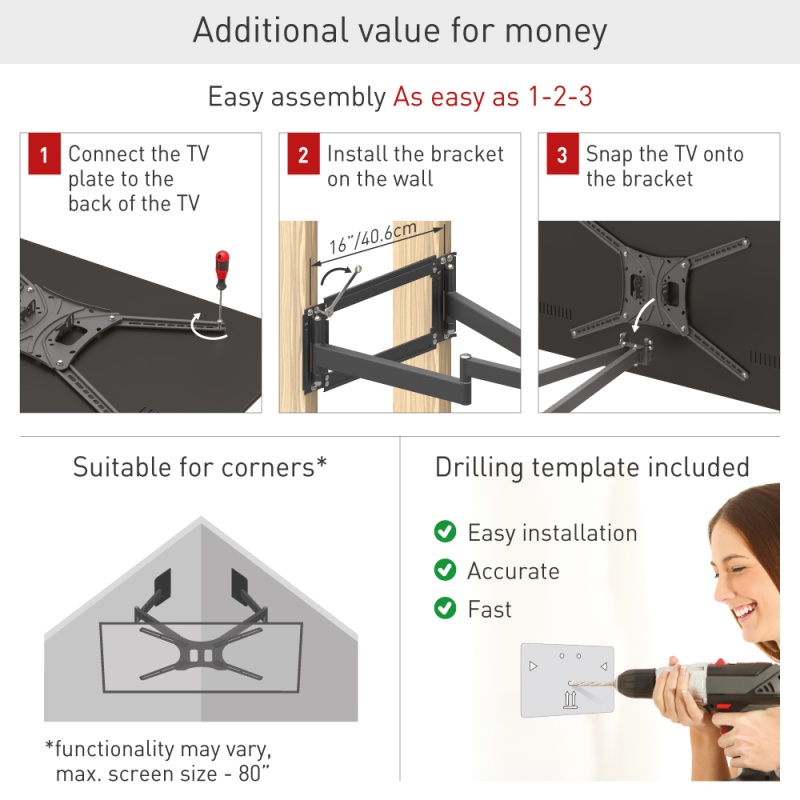 Additional value for money

Easy assembly As easy as 1-2-3

1 Connect the TV plate to the back of the TV

2 Install the bracket on the wall

16"/40.6cm

3 Snap the TV onto the bracket

Suitable for corners*

*functionality may vary, max. screen size - 80"

Drilling template included

Easy installation

Accurate

Fast